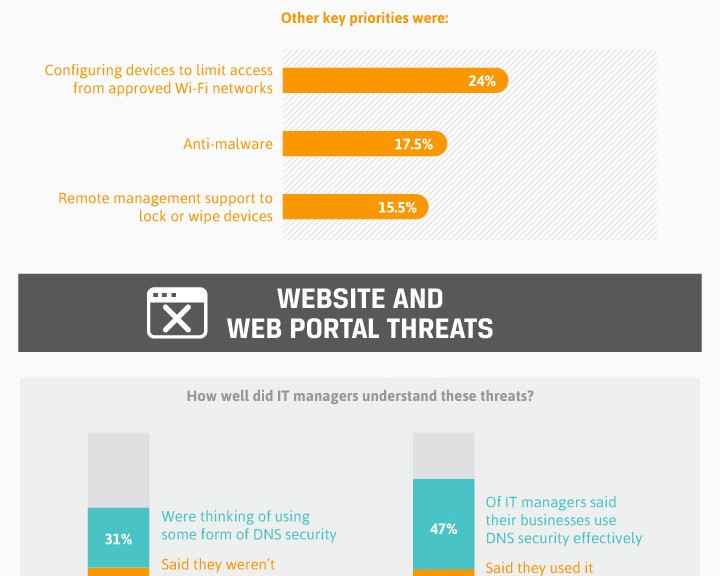 Other key priorities were:

Configuring devices to limit access from approved Wi-Fi networks
24%

Anti-malware
17.5%

Remote management support to lock or wipe devices
15.5%

WEBSITE AND WEB PORTAL THREATS

How well did IT managers understand these threats?

31%
Were thinking of using some form of DNS security

Said they weren't

47%
Of IT managers said their businesses use DNS security effectively

Said they used it