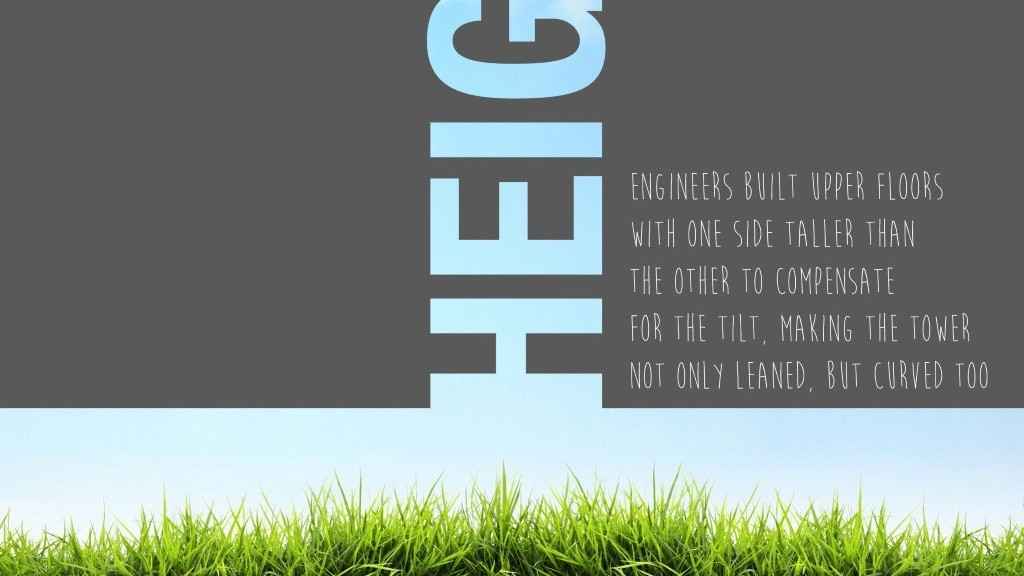 HEIG

ENGINEERS BUILT UPPER FLOORS WITH ONE SIDE TALLER THAN THE OTHER TO COMPENSATE FOR THE TILT, MAKING THE TOWER NOT ONLY LEANED, BUT CURVED TOO