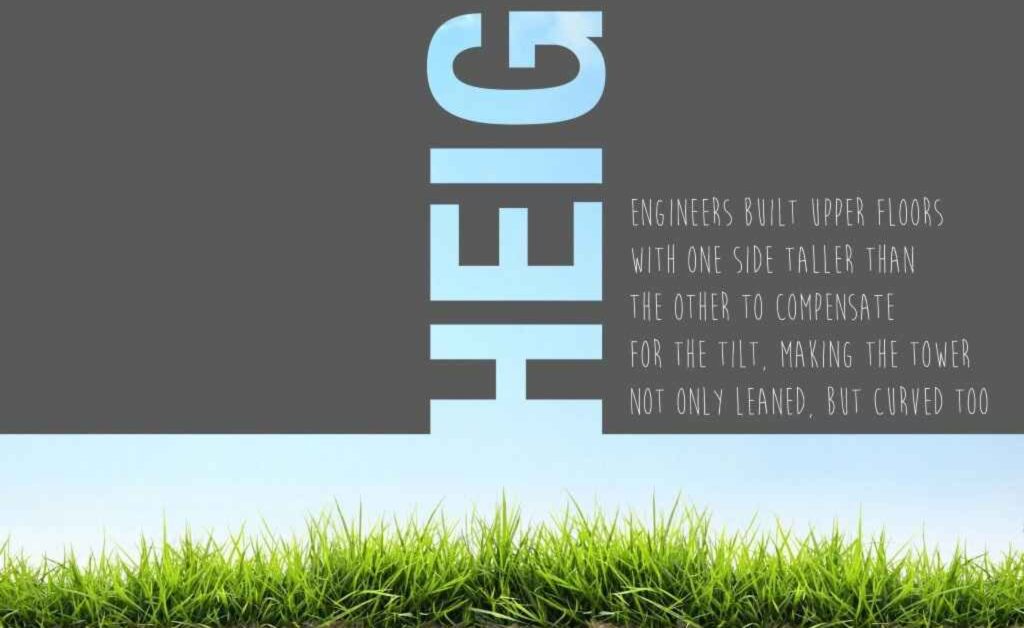 HEIG

ENGINEERS BUILT UPPER FLOORS WITH ONE SIDE TALLER THAN THE OTHER TO COMPENSATE FOR THE TILT, MAKING THE TOWER NOT ONLY LEANED, BUT CURVED TOO