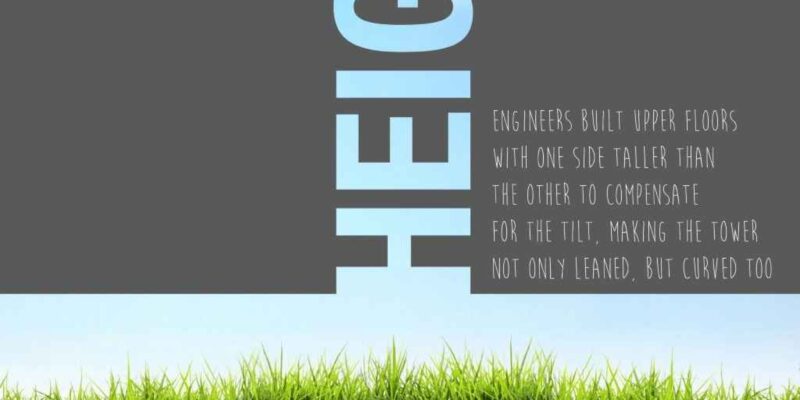 HEIG

ENGINEERS BUILT UPPER FLOORS WITH ONE SIDE TALLER THAN THE OTHER TO COMPENSATE FOR THE TILT, MAKING THE TOWER NOT ONLY LEANED, BUT CURVED TOO