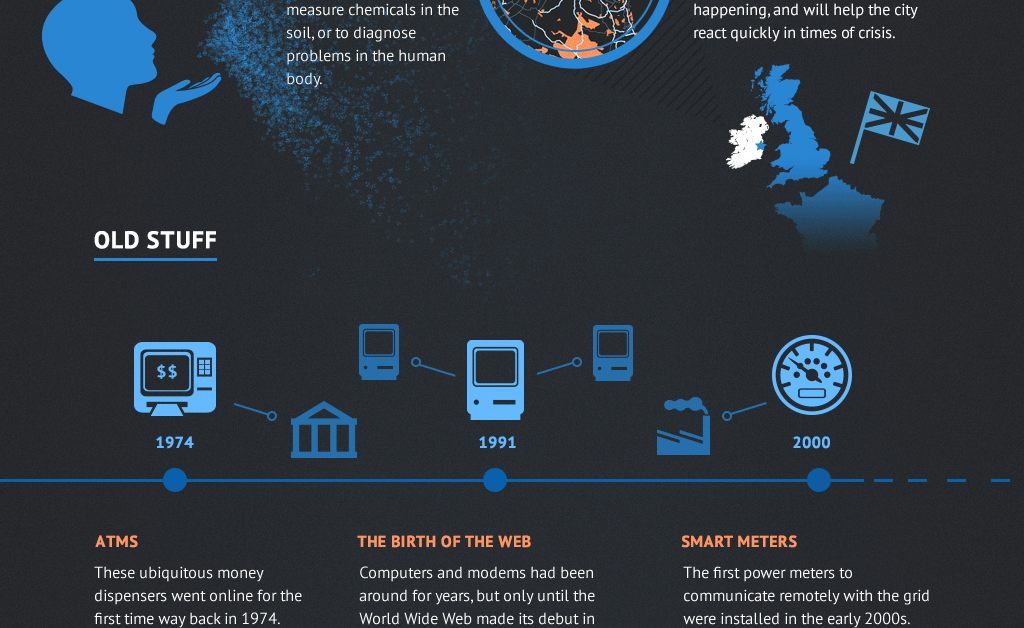 measure chemicals in the soil, or to diagnose problems in the human body.

happening, and will help the city react quickly in times of crisis.

OLD STUFF

$$

1974

1991

2000

ATMS

These ubiquitous money dispensers went online for the first time way back in 1974.

THE BIRTH OF THE WEB

Computers and modems had been around for years, but only until the World Wide Web made its debut in

SMART METERS

The first power meters to communicate remotely with the grid were installed in the early 2000s.