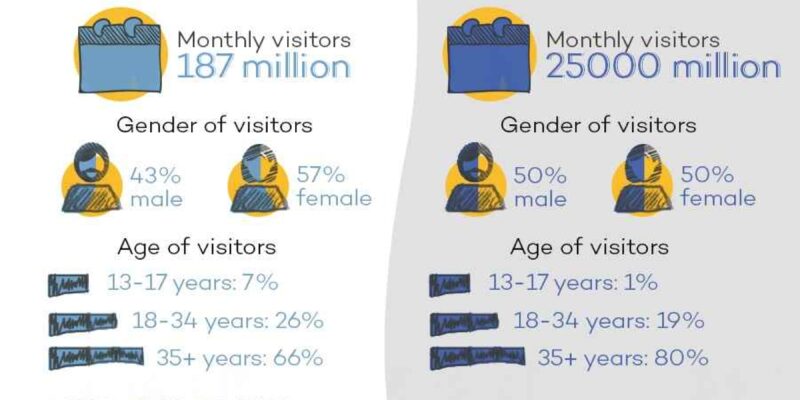 Monthly visitors
187 million

Gender of visitors

43%
male

57%
female

Age of visitors

13-17 years: 7%

18-34 years: 26%

35+ years: 66%

Monthly visitors
25000 million

Gender of visitors

50%
male

50%
female

Age of visitors

13-17 years: 1%

18-34 years: 19%

35+ years: 80%