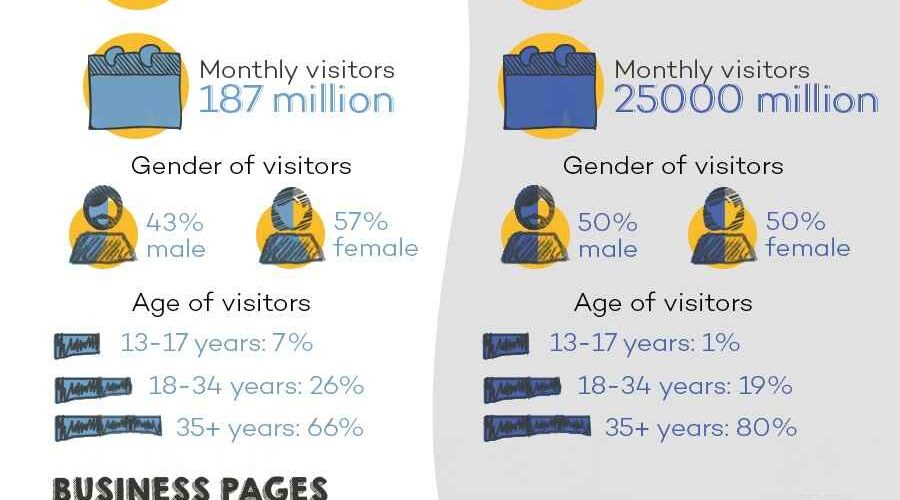 Monthly visitors
187 million

Gender of visitors

43% male

57% female

Age of visitors

13-17 years: 7%

18-34 years: 26%

35+ years: 66%

BUSINESS PAGES

Monthly visitors
25000 million

Gender of visitors

50% male

50% female

Age of visitors

13-17 years: 1%

18-34 years: 19%

35+ years: 80%