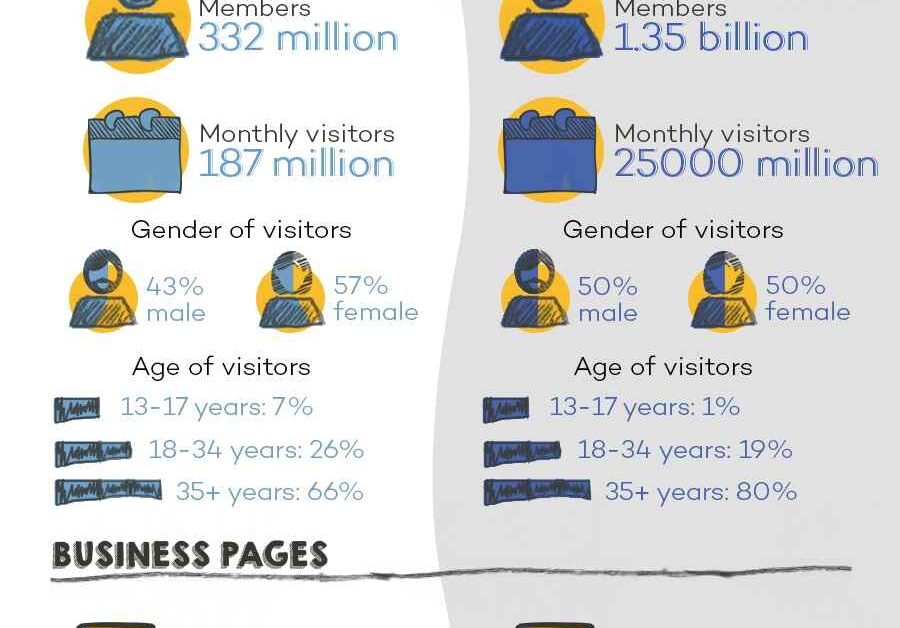 Members
332 million

Monthly visitors
187 million

Gender of visitors

43%
male

57%
female

Age of visitors

13-17 years: 7%

18-34 years: 26%

35+ years: 66%

Members
1.35 billion

Monthly visitors
25000 million

Gender of visitors

50%
male

50%
female

Age of visitors

13-17 years: 1%

18-34 years: 19%

35+ years: 80%

BUSINESS PAGES