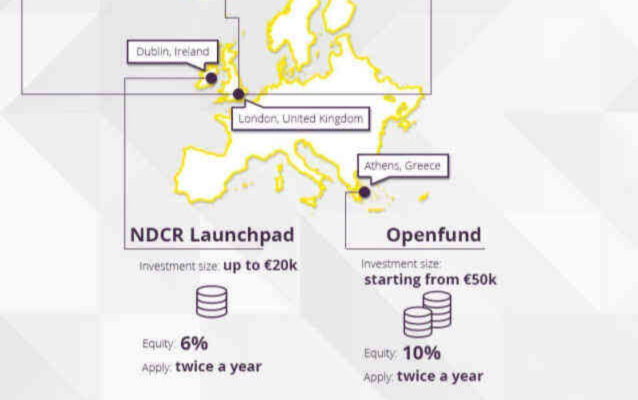 Dublin, Ireland

London, United Kingdom

Athens, Greece

NDCR Launchpad

Investment size: up to €20k

Equity: 6%

Apply: twice a year

Openfund

Investment size: starting from €50k

Equity: 10%

Apply: twice a year