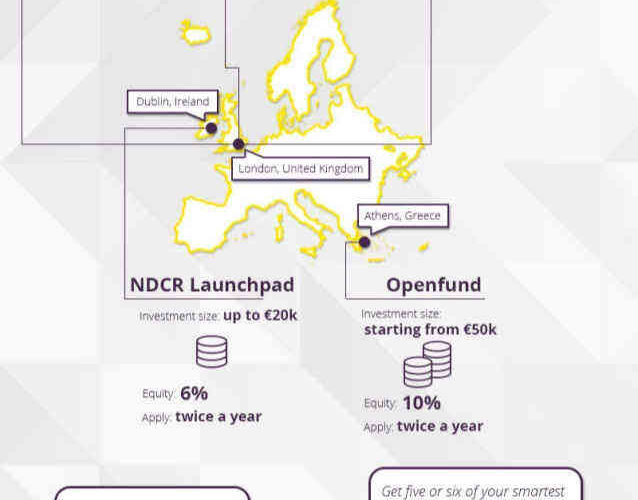 Dublin, Ireland

London, United Kingdom

Athens, Greece

NDCR Launchpad

Investment size: up to €20k

Equity: 6%

Apply: twice a year

Openfund

Investment size: starting from €50k

Equity: 10%

Apply: twice a year

Get five or six of your smartest