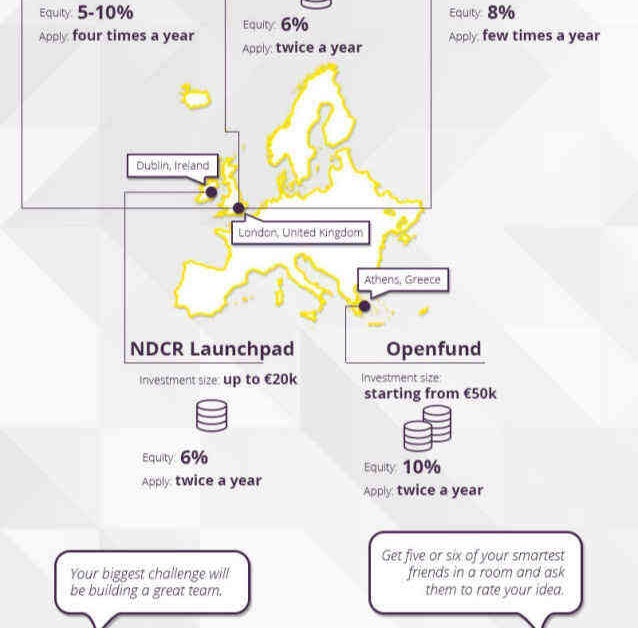 Equity: 5-10%
Apply: four times a year

Equity: 6%
Apply: twice a year

Equity: 8%
Apply: few times a year

Dublin, Ireland

London, United Kingdom

Athens, Greece

NDCR Launchpad

Investment size: up to €20k

Equity: 6%
Apply: twice a year

Openfund

Investment size: starting from €50k

Equity: 10%
Apply: twice a year

Your biggest challenge will be building a great team.

Get five or six of your smartest friends in a room and ask them to rate your idea.