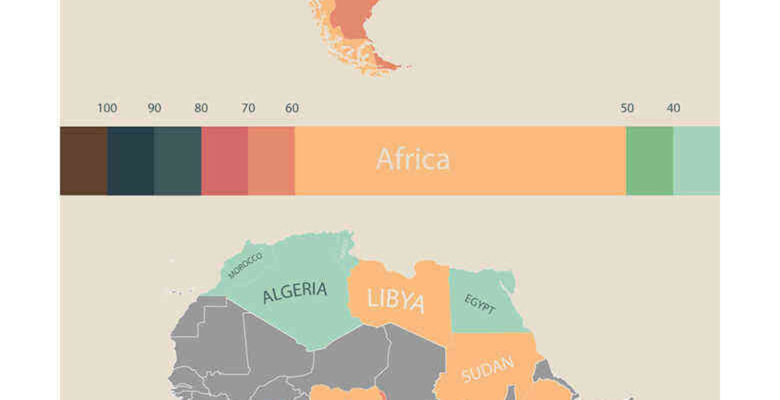 100 90 80 70 60 50 40

Africa

MOROCCO
ALGERIA
LIBYA
EGYPT
SUDAN