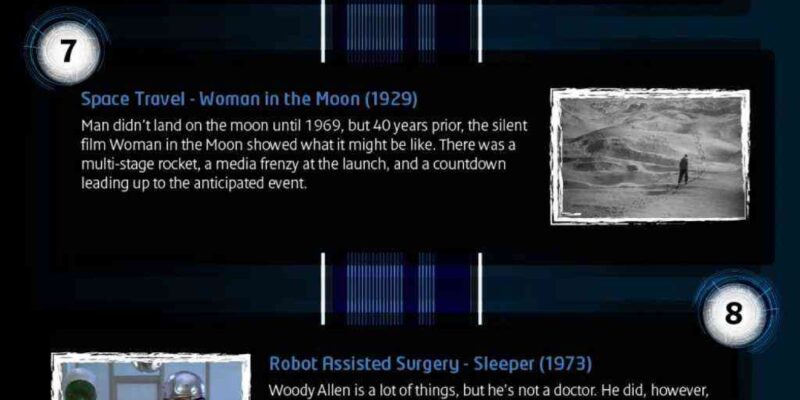 7

Space Travel - Woman in the Moon (1929)

Man didn't land on the moon until 1969, but 40 years prior, the silent film Woman in the Moon showed what it might be like. There was a multi-stage rocket, a media frenzy at the launch, and a countdown leading up to the anticipated event.

8

Robot Assisted Surgery - Sleeper (1973)

Woody Allen is a lot of things, but he's not a doctor. He did, however,