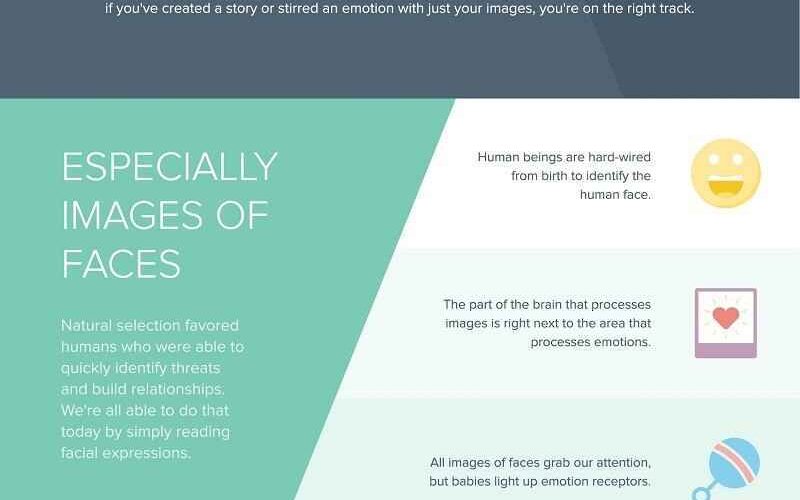 if you've created a story or stirred an emotion with just your images, you're on the right track.

ESPECIALLY IMAGES OF FACES

Natural selection favored humans who were able to quickly identify threats and build relationships. We're all able to do that today by simply reading facial expressions.

Human beings are hard-wired from birth to identify the human face.

The part of the brain that processes images is right next to the area that processes emotions.

All images of faces grab our attention, but babies light up emotion receptors.