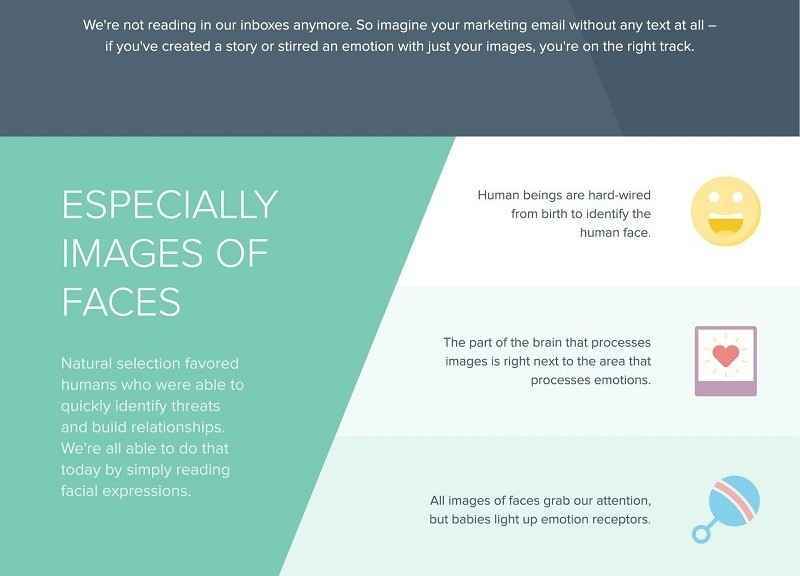 We're not reading in our inboxes anymore. So imagine your marketing email without any text at all – if you've created a story or stirred an emotion with just your images, you're on the right track.

ESPECIALLY IMAGES OF FACES

Natural selection favored humans who were able to quickly identify threats and build relationships. We're all able to do that today by simply reading facial expressions.

Human beings are hard-wired from birth to identify the human face.

The part of the brain that processes images is right next to the area that processes emotions.

All images of faces grab our attention, but babies light up emotion receptors.