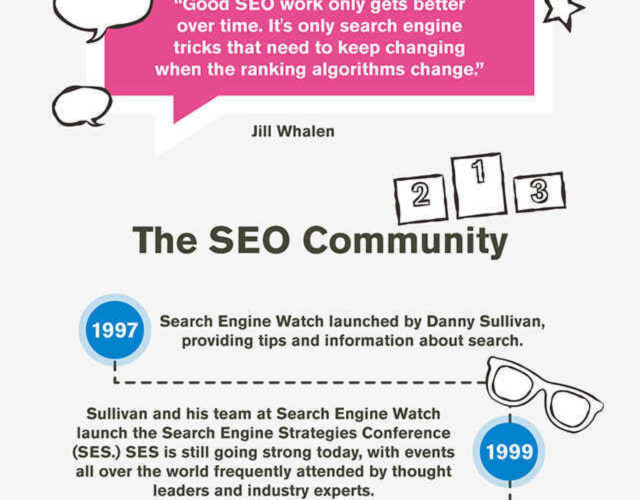 "Good SEO work only gets better over time. It's only search engine tricks that need to keep changing when the ranking algorithms change."

Jill Whalen

2 1 3

The SEO Community

1997

Search Engine Watch launched by Danny Sullivan, providing tips and information about search.

Sullivan and his team at Search Engine Watch launch the Search Engine Strategies Conference (SES.) SES is still going strong today, with events all over the world frequently attended by thought leaders and industry experts.

1999