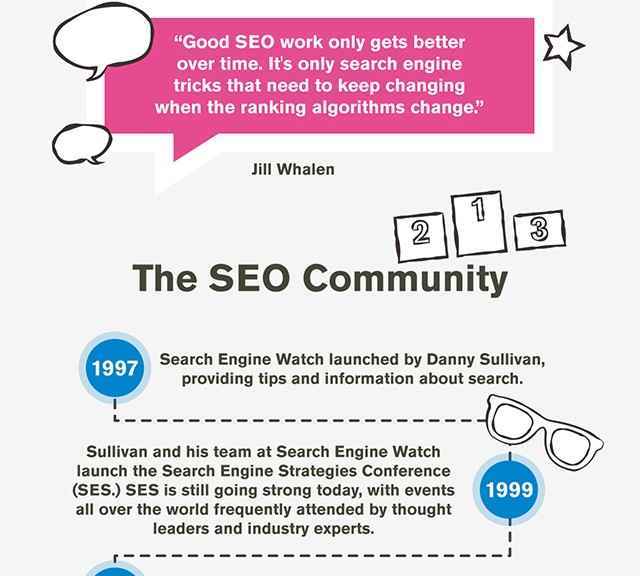 "Good SEO work only gets better over time. It's only search engine tricks that need to keep changing when the ranking algorithms change."

Jill Whalen

2 1 3

The SEO Community

1997 Search Engine Watch launched by Danny Sullivan, providing tips and information about search.

Sullivan and his team at Search Engine Watch launch the Search Engine Strategies Conference (SES.) SES is still going strong today, with events all over the world frequently attended by thought leaders and industry experts.

1999