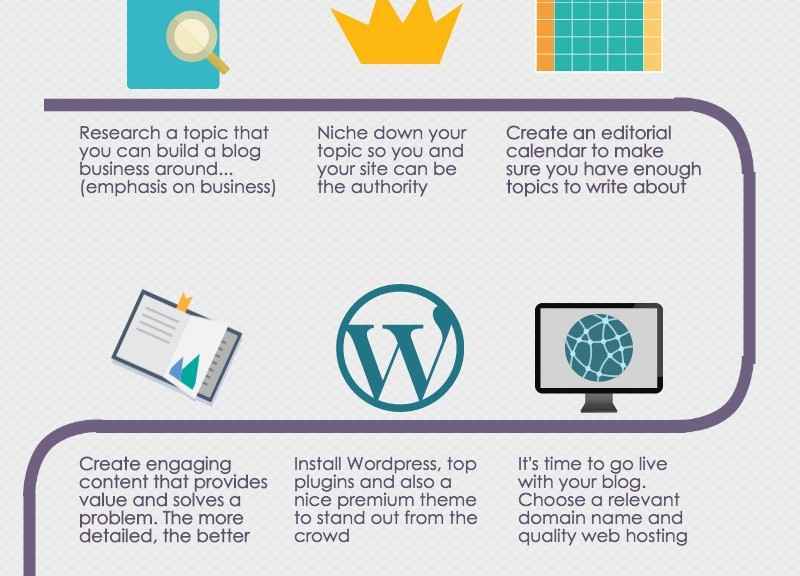 Research a topic that you can build a blog business around... (emphasis on business)

Niche down your topic so you and your site can be the authority

Create an editorial calendar to make sure you have enough topics to write about

Create engaging content that provides value and solves a problem. The more detailed, the better

Install Wordpress, top plugins and also a nice premium theme to stand out from the crowd

It's time to go live with your blog. Choose a relevant domain name and quality web hosting