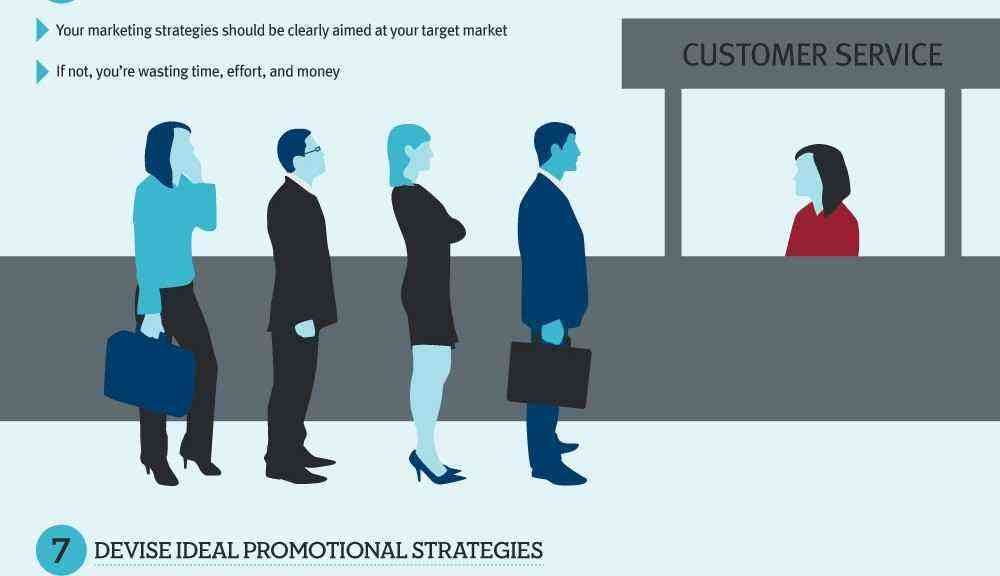 Your marketing strategies should be clearly aimed at your target market

If not, you're wasting time, effort, and money

CUSTOMER SERVICE

7 DEVISE IDEAL PROMOTIONAL STRATEGIES