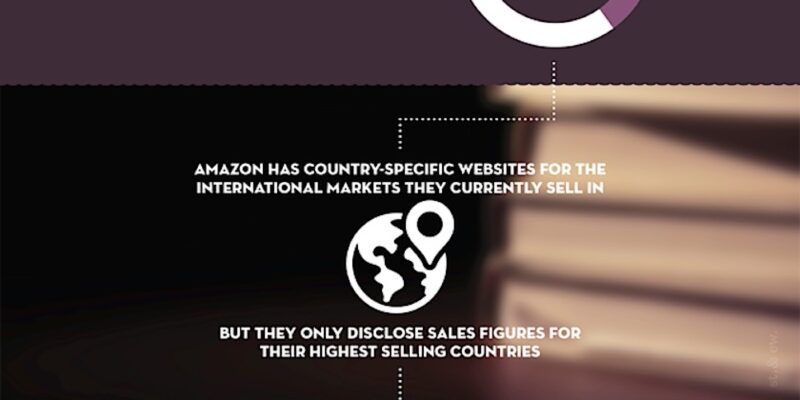 AMAZON HAS COUNTRY-SPECIFIC WEBSITES FOR THE INTERNATIONAL MARKETS THEY CURRENTLY SELL IN

BUT THEY ONLY DISCLOSE SALES FIGURES FOR THEIR HIGHEST SELLING COUNTRIES