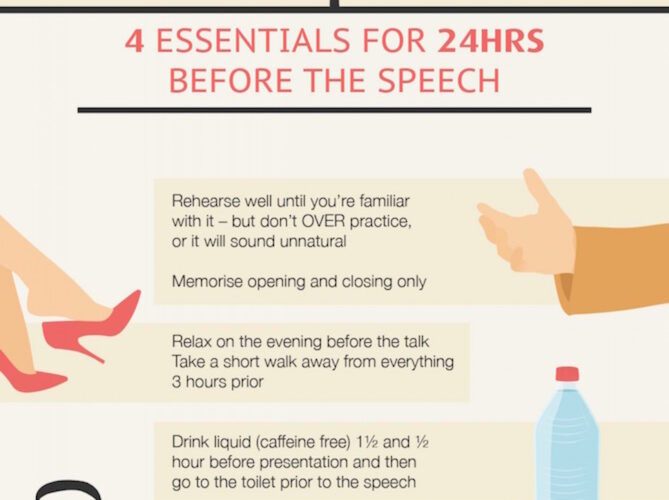 4 ESSENTIALS FOR 24HRS BEFORE THE SPEECH

Rehearse well until you're familiar with it – but don't OVER practice, or it will sound unnatural

Memorise opening and closing only

Relax on the evening before the talk
Take a short walk away from everything 3 hours prior

Drink liquid (caffeine free) 1½ and ½ hour before presentation and then go to the toilet prior to the speech