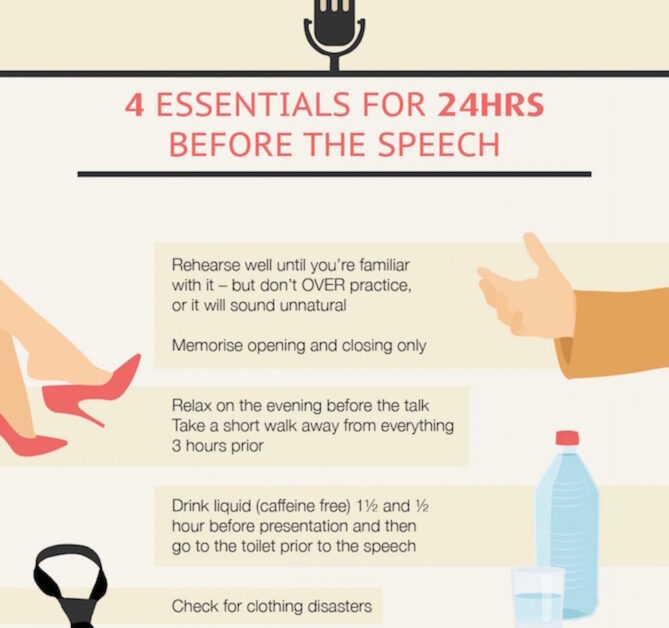 4 ESSENTIALS FOR 24HRS BEFORE THE SPEECH

Rehearse well until you're familiar with it – but don't OVER practice, or it will sound unnatural

Memorise opening and closing only

Relax on the evening before the talk
Take a short walk away from everything 3 hours prior

Drink liquid (caffeine free) 1½ and ½ hour before presentation and then go to the toilet prior to the speech

Check for clothing disasters