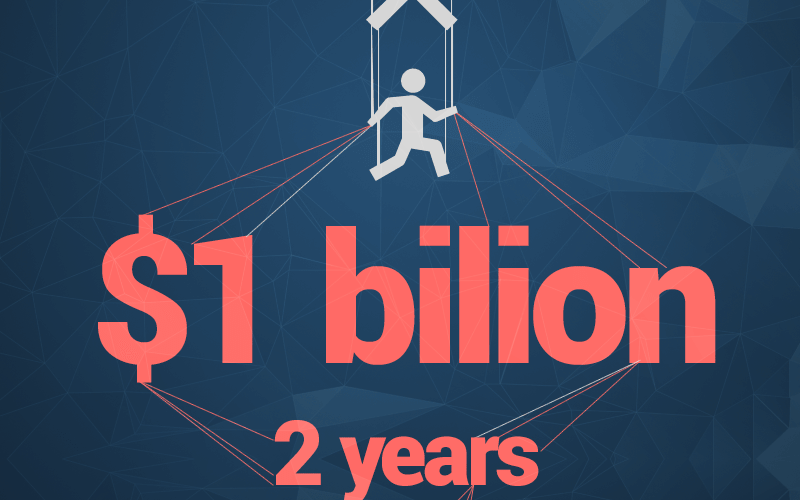 $1 bilion

2 years