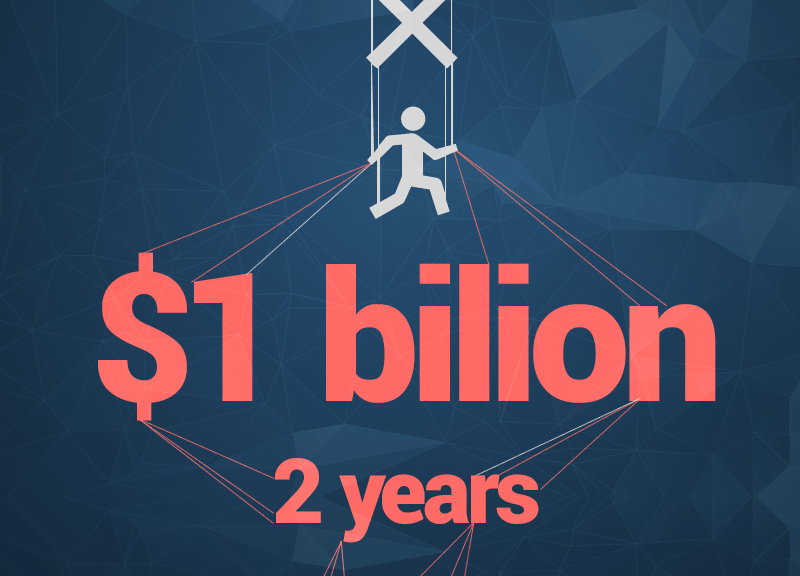 $1 bilion

2 years