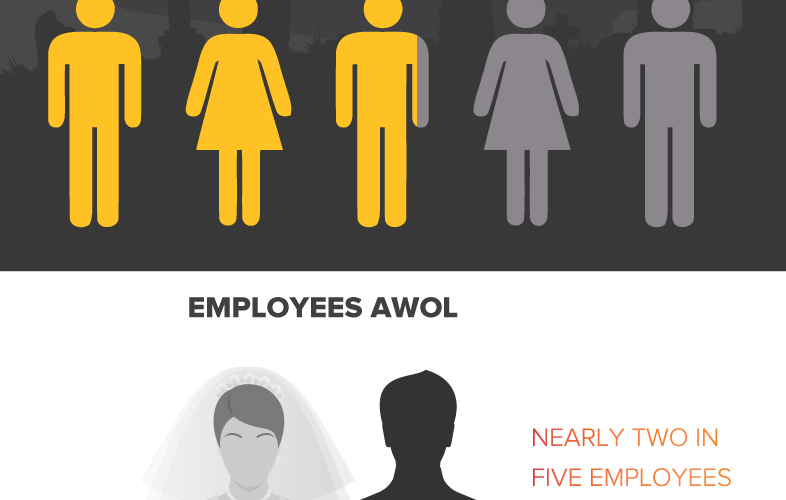 EMPLOYEES AWOL

NEARLY TWO IN FIVE EMPLOYEES