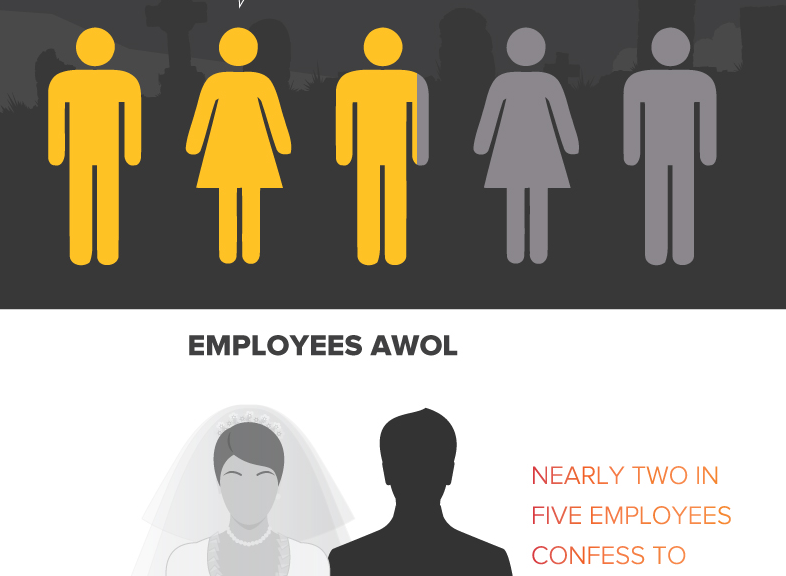 EMPLOYEES AWOL

NEARLY TWO IN FIVE EMPLOYEES CONFESS TO