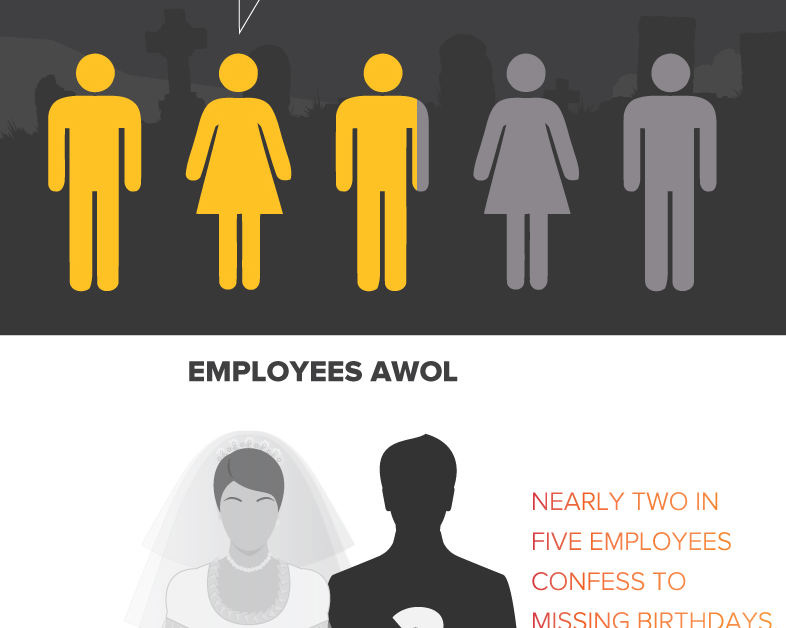 EMPLOYEES AWOL

NEARLY TWO IN FIVE EMPLOYEES CONFESS TO MISSING BIRTHDAYS,