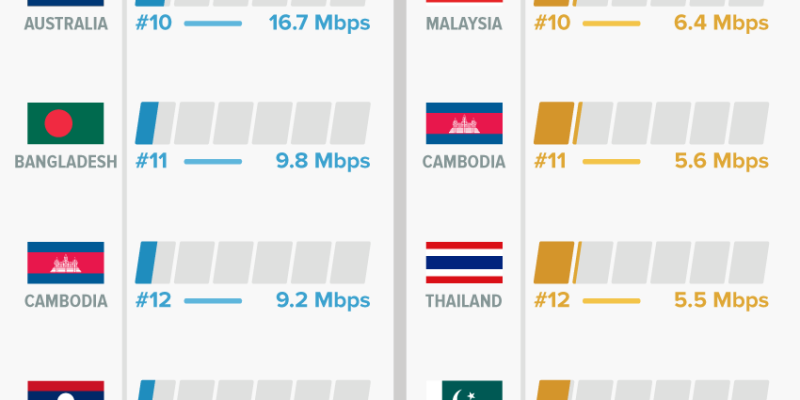 AUSTRALIA #10 16.7 Mbps

BANGLADESH #11 9.8 Mbps

CAMBODIA #12 9.2 Mbps

MALAYSIA #10 6.4 Mbps

CAMBODIA #11 5.6 Mbps

THAILAND #12 5.5 Mbps