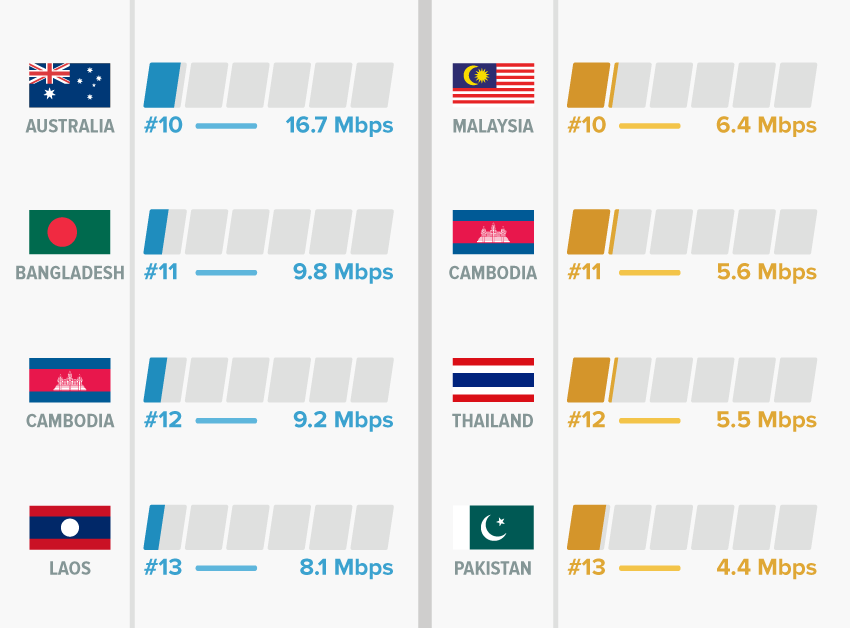 AUSTRALIA
#10 16.7 Mbps

BANGLADESH
#11 9.8 Mbps

CAMBODIA
#12 9.2 Mbps

LAOS
#13 8.1 Mbps

MALAYSIA
#10 6.4 Mbps

CAMBODIA
#11 5.6 Mbps

THAILAND
#12 5.5 Mbps

PAKISTAN
#13 4.4 Mbps