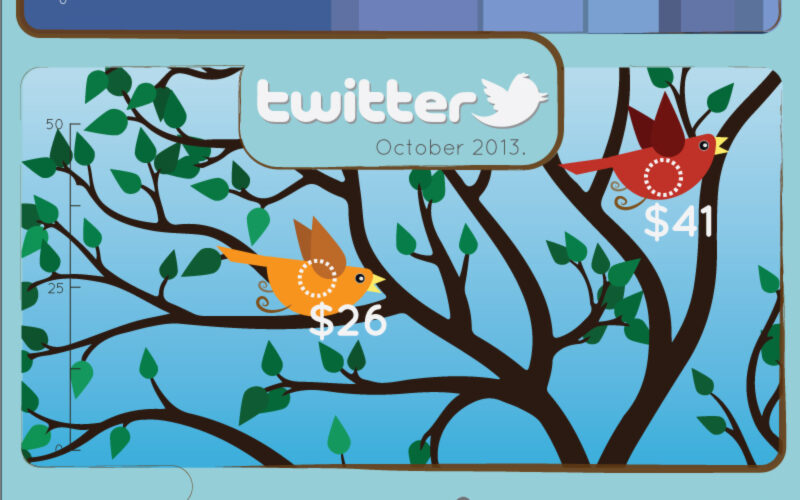 twitter

October 2013.

50

25

0

$26

$41