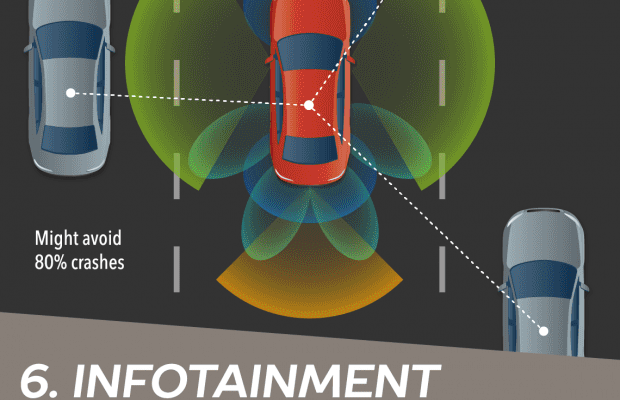 Might avoid
80% crashes

6. INFOTAINMENT