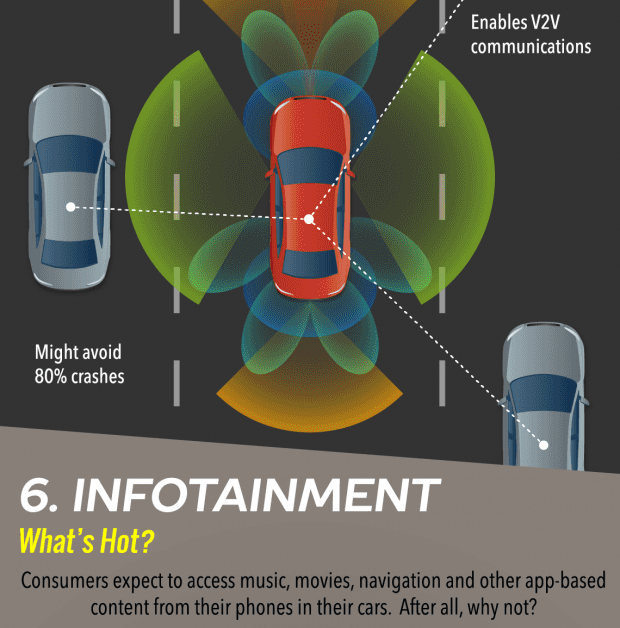 Enables V2V communications

Might avoid 80% crashes

6. INFOTAINMENT

What's Hot?

Consumers expect to access music, movies, navigation and other app-based content from their phones in their cars. After all, why not?