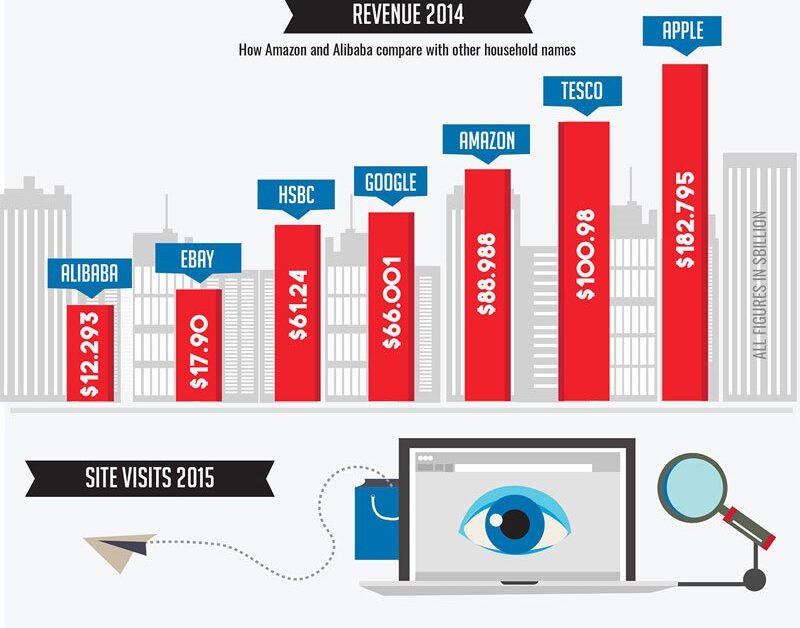 REVENUE 2014

How Amazon and Alibaba compare with other household names

ALIBABA
$12.293

EBAY
$17.90

HSBC
$61.24

GOOGLE
$66.001

AMAZON
$88.988

TESCO
$100.98

APPLE
$182.795

ALL FIGURES IN $BILLION

SITE VISITS 2015