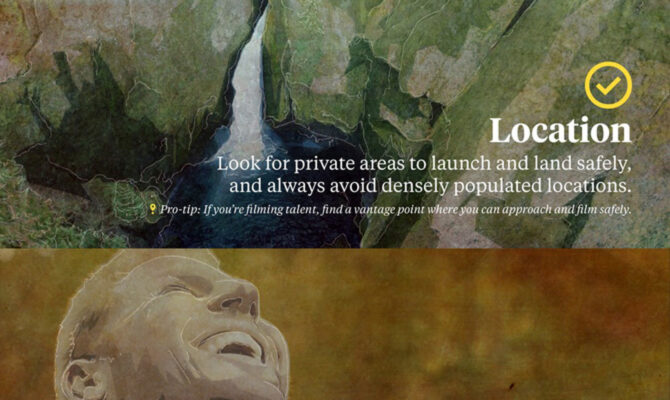 Location

Look for private areas to launch and land safely, and always avoid densely populated locations.

Pro-tip: If you're filming talent, find a vantage point where you can approach and film safely.