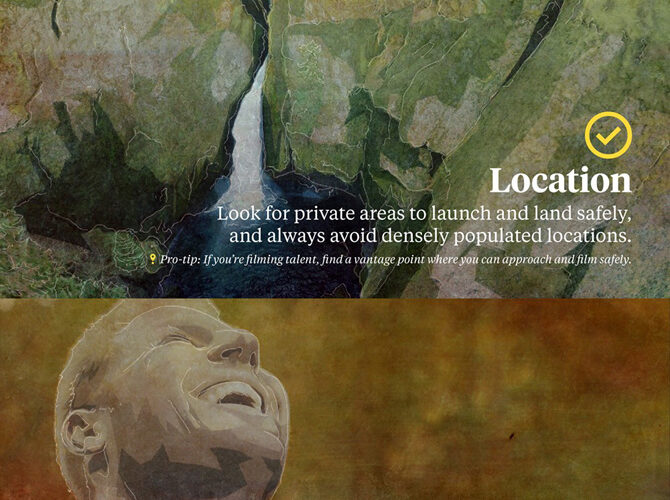 Location

Look for private areas to launch and land safely, and always avoid densely populated locations.

Pro-tip: If you're filming talent, find a vantage point where you can approach and film safely.