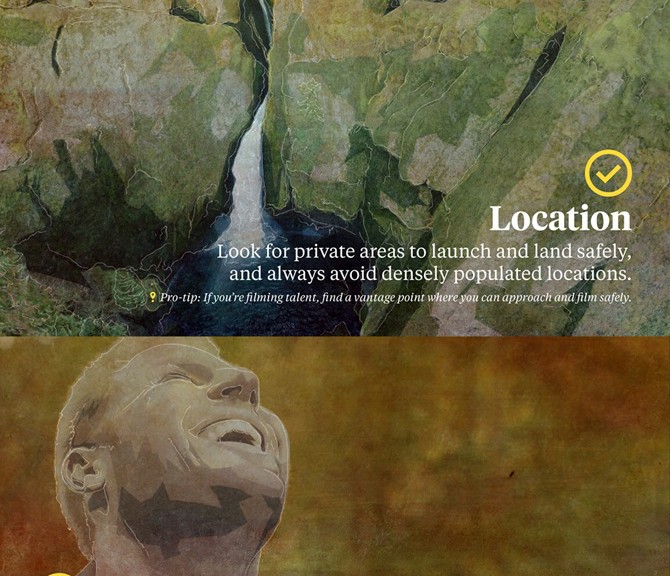 Location

Look for private areas to launch and land safely, and always avoid densely populated locations.

Pro-tip: If you're filming talent, find a vantage point where you can approach and film safely.