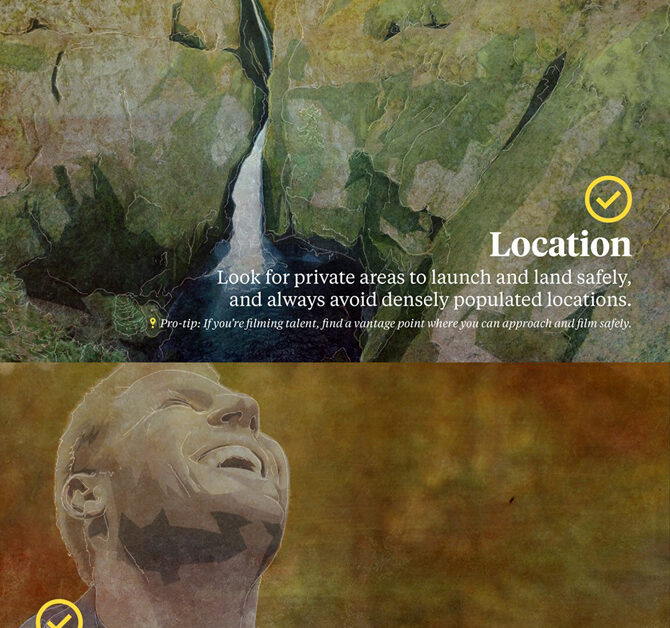 Location

Look for private areas to launch and land safely, and always avoid densely populated locations.

Pro-tip: If you're filming talent, find a vantage point where you can approach and film safely.