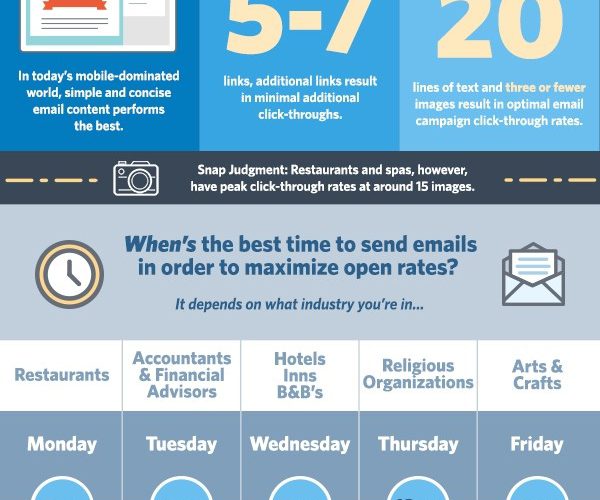 In today's mobile-dominated world, simple and concise email content performs the best.

5-7

links, additional links result in minimal additional click-throughs.

20

lines of text and three or fewer images result in optimal email campaign click-through rates.

Snap Judgment: Restaurants and spas, however, have peak click-through rates at around 15 images.

When's the best time to send emails in order to maximize open rates?

It depends on what industry you're in...

| Restaurants | Accountants & Financial Advisors | Hotels Inns B&B's | Religious Organizations | Arts & Crafts |
|---|---|---|---|---|
| Monday | Tuesday | Wednesday | Thursday | Friday |