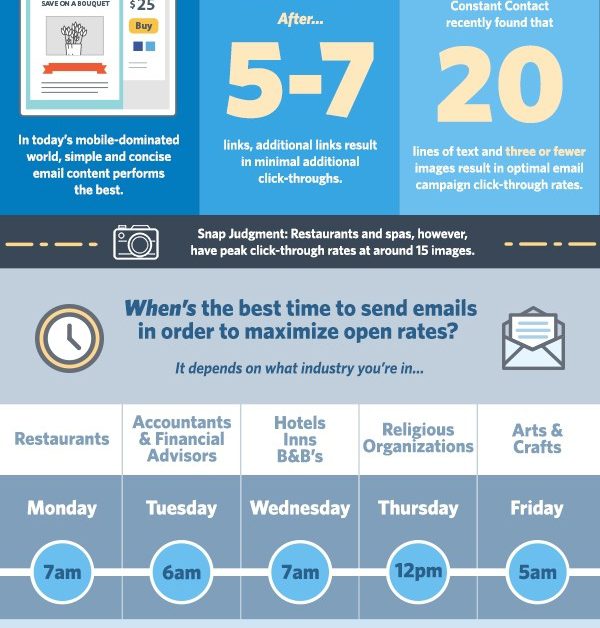 SAVE ON A BOUQUET

$25

Buy

In today's mobile-dominated world, simple and concise email content performs the best.

After...

5-7

links, additional links result in minimal additional click-throughs.

Constant Contact recently found that

20

lines of text and three or fewer images result in optimal email campaign click-through rates.

Snap Judgment: Restaurants and spas, however, have peak click-through rates at around 15 images.

When's the best time to send emails in order to maximize open rates?

It depends on what industry you're in...

| Restaurants | Accountants & Financial Advisors | Hotels Inns B&B's | Religious Organizations | Arts & Crafts |
|---|---|---|---|---|
| Monday | Tuesday | Wednesday | Thursday | Friday |
| 7am | 6am | 7am | 12pm | 5am |