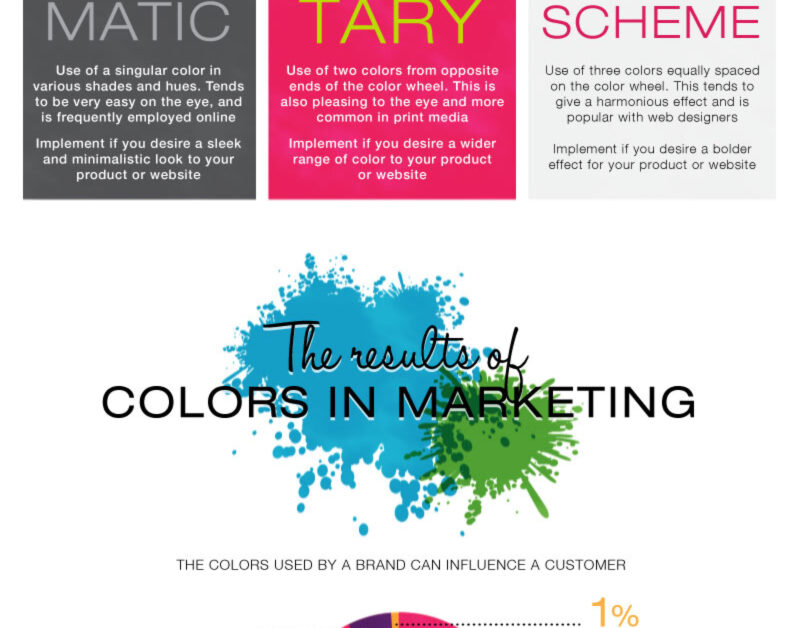 MATIC

Use of a singular color in various shades and hues. Tends to be very easy on the eye, and is frequently employed online

Implement if you desire a sleek and minimalistic look to your product or website

TARY

Use of two colors from opposite ends of the color wheel. This is also pleasing to the eye and more common in print media

Implement if you desire a wider range of color to your product or website

SCHEME

Use of three colors equally spaced on the color wheel. This tends to give a harmonious effect and is popular with web designers

Implement if you desire a bolder effect for your product or website

The results of
COLORS IN MARKETING

THE COLORS USED BY A BRAND CAN INFLUENCE A CUSTOMER

1%