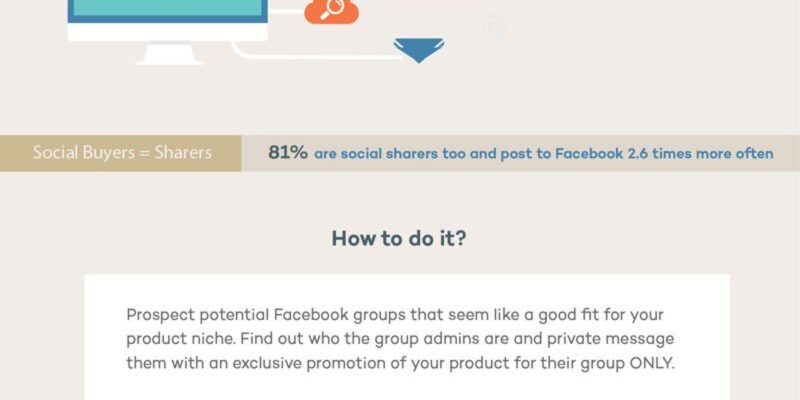 Social Buyers = Sharers

81% are social sharers too and post to Facebook 2.6 times more often

How to do it?

Prospect potential Facebook groups that seem like a good fit for your product niche. Find out who the group admins are and private message them with an exclusive promotion of your product for their group ONLY.