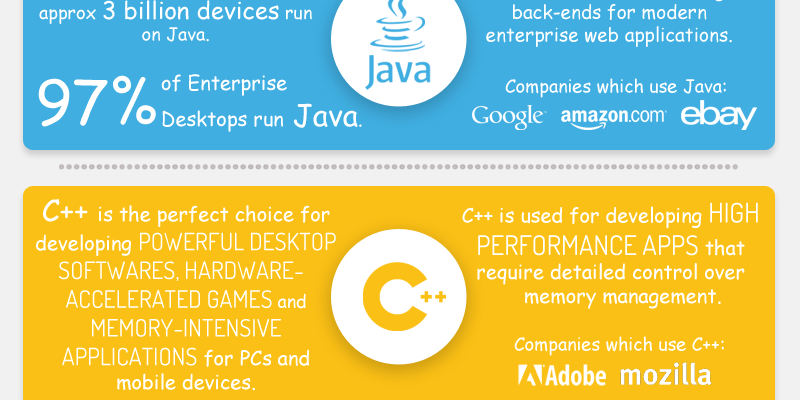 approx 3 billion devices run on Java.

97% of Enterprise Desktops run Java.

Java

back-ends for modern enterprise web applications.

Companies which use Java:

Google amazon.com ebay

C++ is the perfect choice for developing POWERFUL DESKTOP SOFTWARES, HARDWARE-ACCELERATED GAMES and MEMORY-INTENSIVE APPLICATIONS for PCs and mobile devices.

C++

C++ is used for developing HIGH PERFORMANCE APPS that require detailed control over memory management.

Companies which use C++:

Adobe mozilla