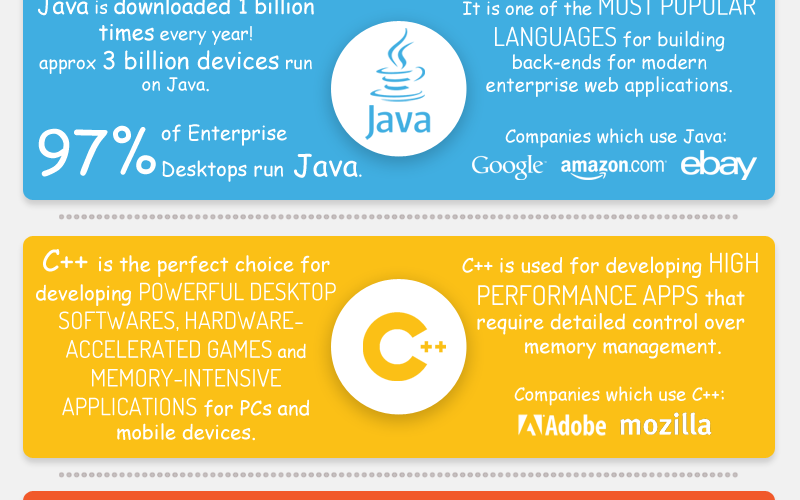 Java is downloaded 1 billion times every year! approx 3 billion devices run on Java.

97% of Enterprise Desktops run Java.

Java

It is one of the MOST POPULAR LANGUAGES for building back-ends for modern enterprise web applications.

Companies which use Java:

Google amazon.com ebay

C++ is the perfect choice for developing POWERFUL DESKTOP SOFTWARES, HARDWARE-ACCELERATED GAMES and MEMORY-INTENSIVE APPLICATIONS for PCs and mobile devices.

C++

C++ is used for developing HIGH PERFORMANCE APPS that require detailed control over memory management.

Companies which use C++:

Adobe mozilla