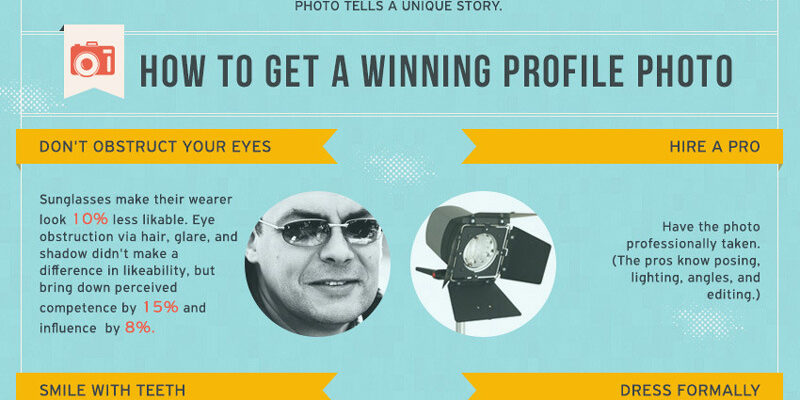 PHOTO TELLS A UNIQUE STORY.

HOW TO GET A WINNING PROFILE PHOTO

DON'T OBSTRUCT YOUR EYES

Sunglasses make their wearer look 10% less likable. Eye obstruction via hair, glare, and shadow didn't make a difference in likeability, but bring down perceived competence by 15% and influence by 8%.

HIRE A PRO

Have the photo professionally taken. (The pros know posing, lighting, angles, and editing.)

SMILE WITH TEETH

DRESS FORMALLY