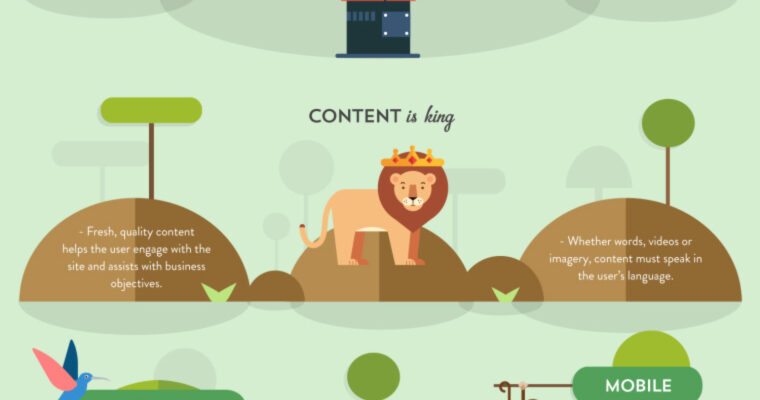 CONTENT is king

- Fresh, quality content helps the user engage with the site and assists with business objectives.

- Whether words, videos or imagery, content must speak in the user's language.

MOBILE