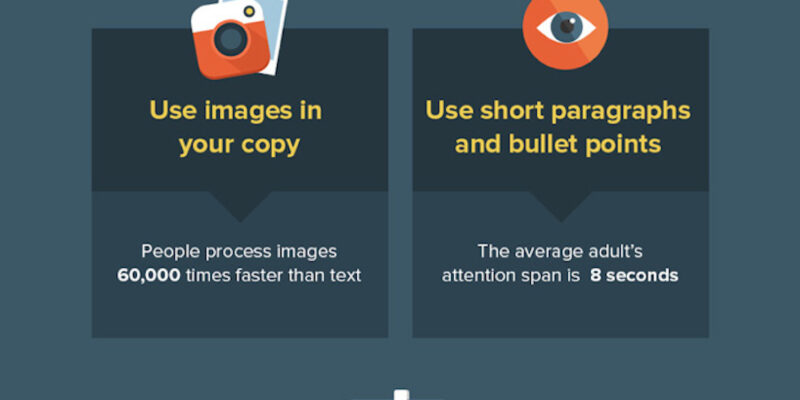 Use images in your copy

People process images 60,000 times faster than text

Use short paragraphs and bullet points

The average adult's attention span is 8 seconds