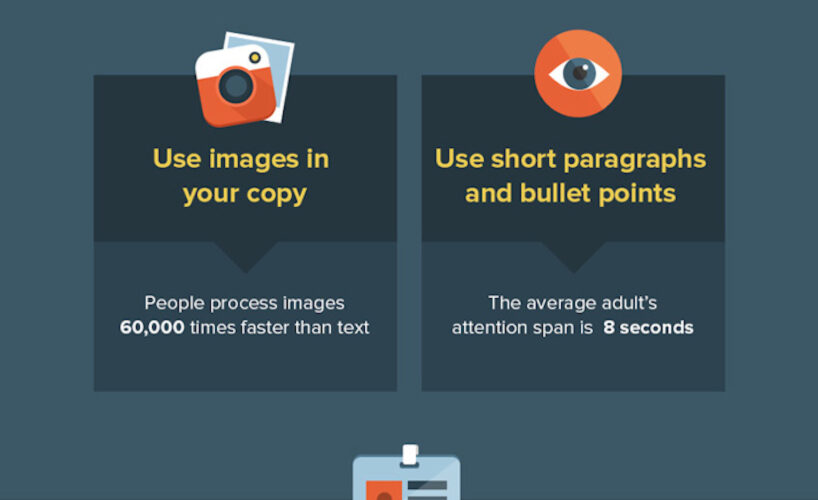 Use images in your copy

People process images 60,000 times faster than text

Use short paragraphs and bullet points

The average adult's attention span is 8 seconds