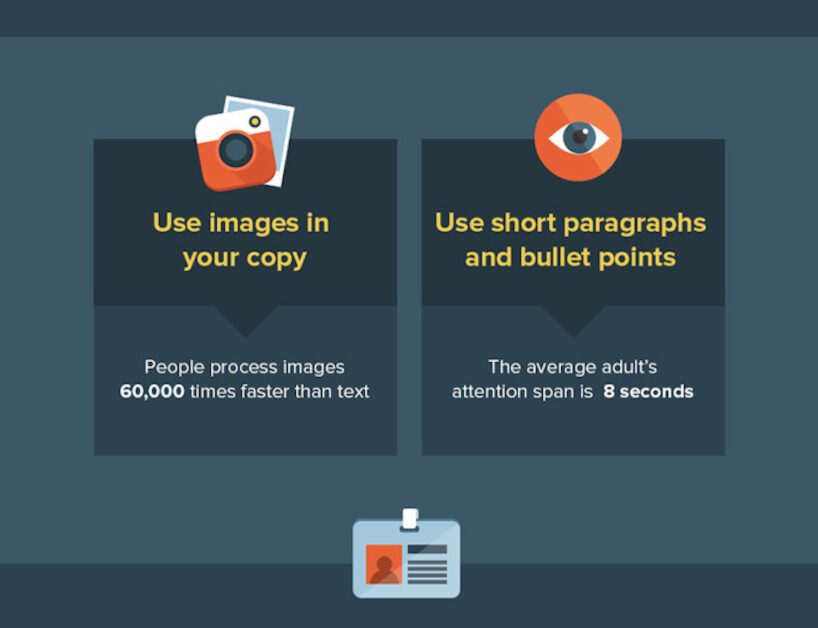 Use images in your copy

People process images 60,000 times faster than text

Use short paragraphs and bullet points

The average adult's attention span is 8 seconds