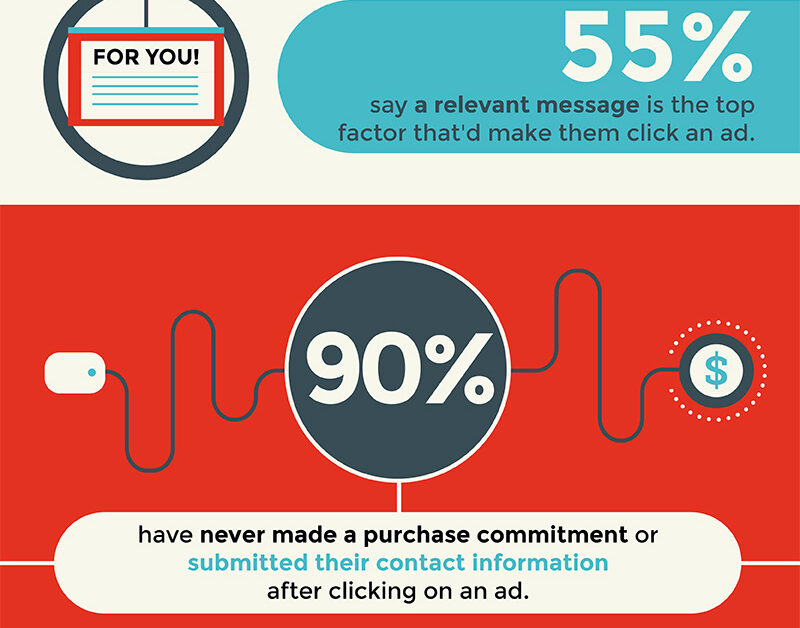 FOR YOU!

55%
say a relevant message is the top factor that'd make them click an ad.

90%

$

have never made a purchase commitment or submitted their contact information after clicking on an ad.