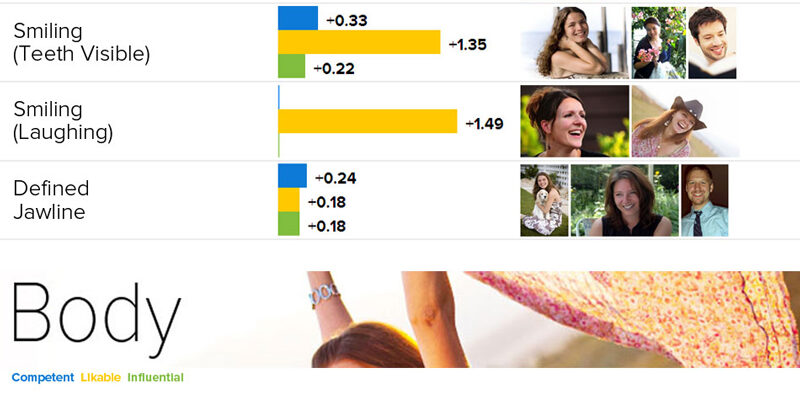 Smiling (Teeth Visible)

+0.33
+1.35
+0.22

Smiling (Laughing)

+1.49

Defined Jawline

+0.24
+0.18
+0.18

Body

Competent Likable Influential